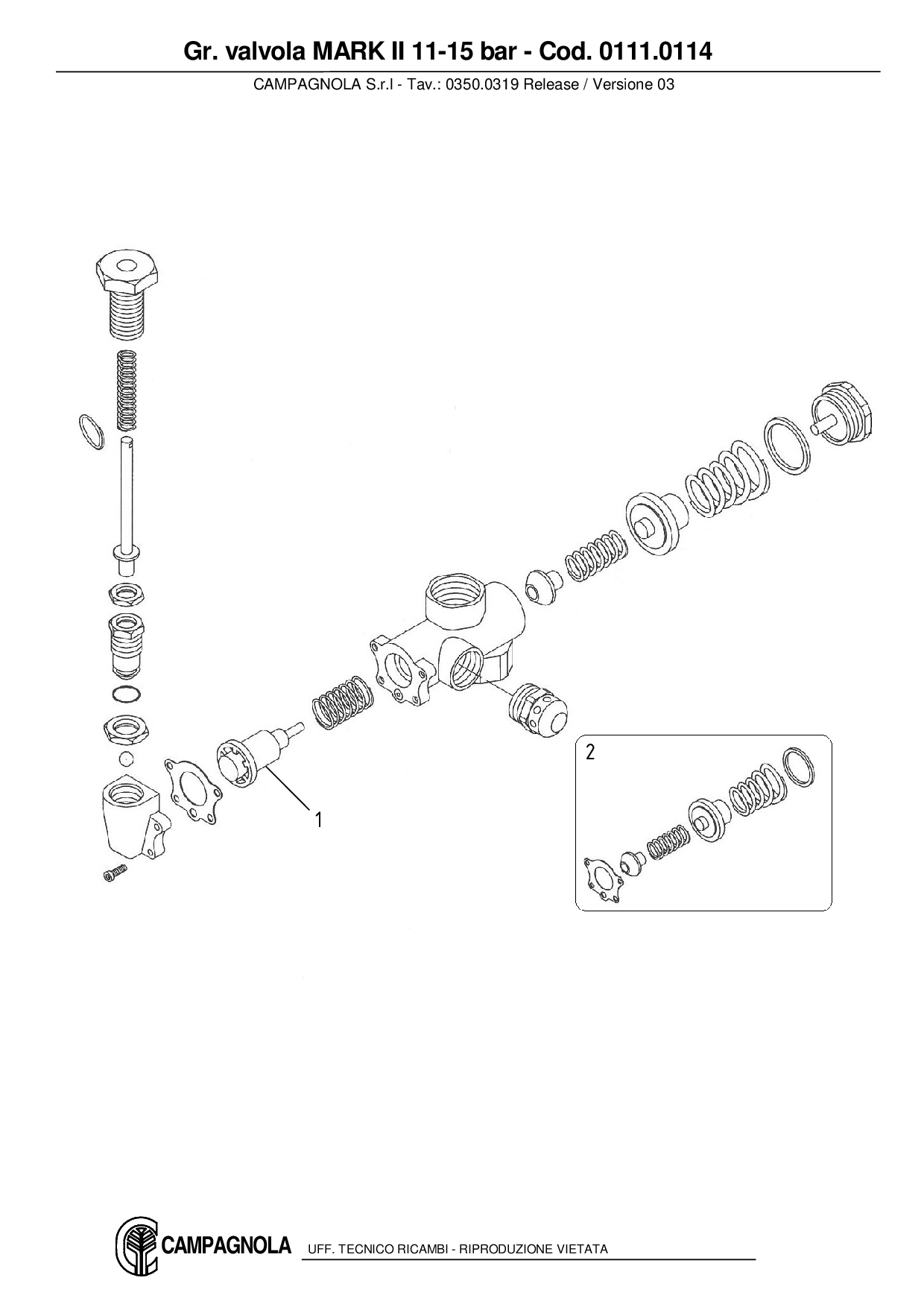 Gr. valvola MARK II 11-15 bar - Cod. 0111.0114

CAMPAGNOLA S.r.l - Tav.: 0350.0319 Release / Versione 03

1

2

CAMPAGNOLA UFF. TECNICO RICAMBI - RIPRODUZIONE VIETATA